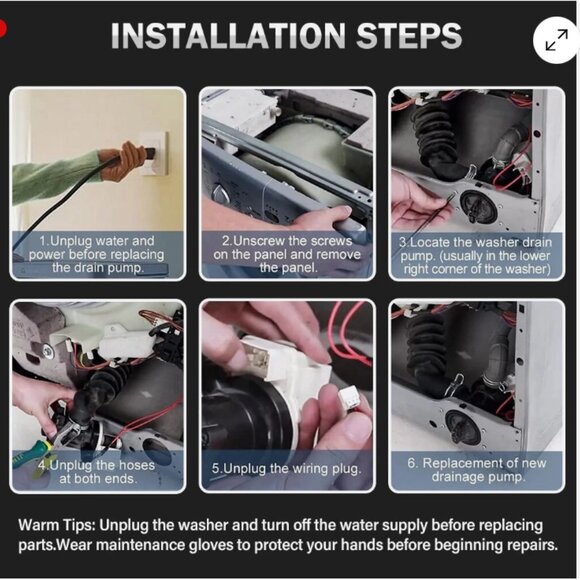 INSTALLATION STEPS

1.Unplug water and power before replacing the drain pump.

2.Unscrew the screws on the panel and remove the panel.

3.Locate the washer drain pump. (usually in the lower right corner of the washer)

4.Unplug the hoses at both ends.

5.Unplug the wiring plug.

6. Replacement of new drainage pump.

Warm Tips: Unplug the washer and turn off the water supply before replacing parts.Wear maintenance gloves to protect your hands before beginning repairs.